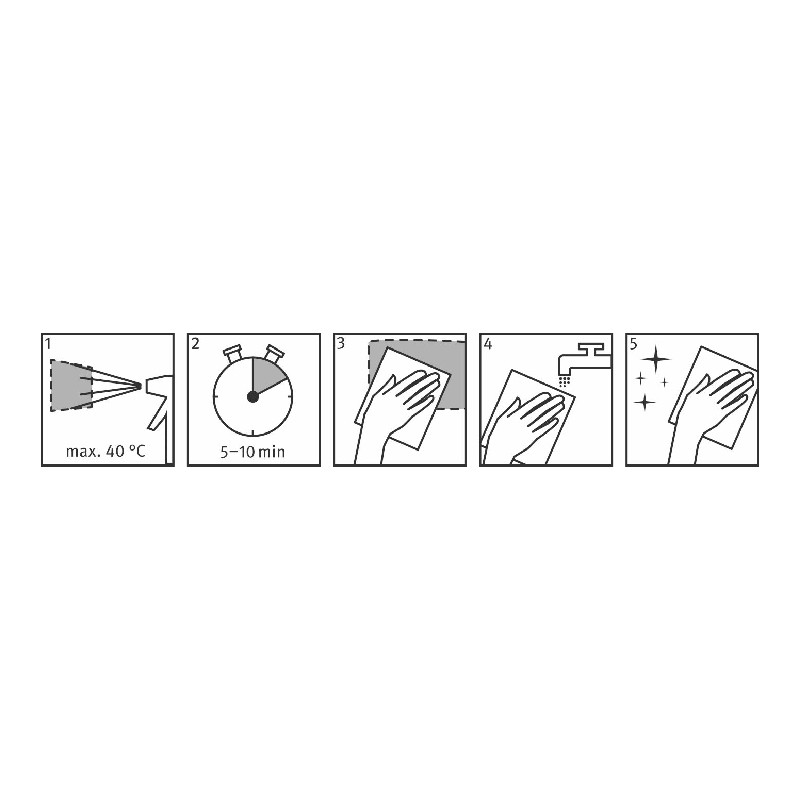 1
max. 40 °C

2
5–10 min

3

4

5