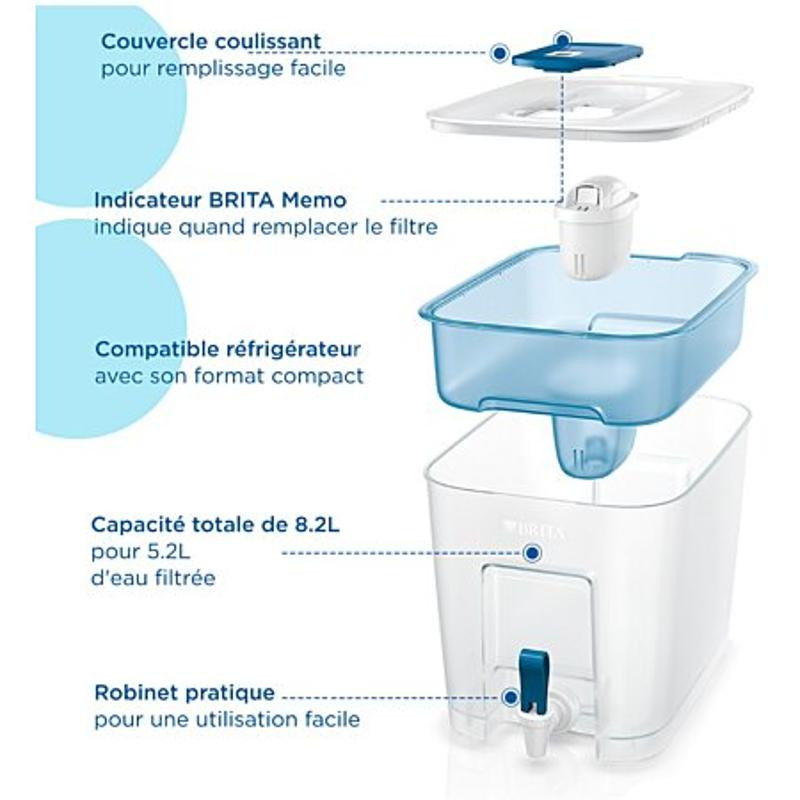 Couvercle coulissant
pour remplissage facile

Indicateur BRITA Memo
indique quand remplacer le filtre

Compatible réfrigérateur
avec son format compact

Capacité totale de 8.2L
pour 5.2L
d'eau filtrée

BRITA

Robinet pratique
pour une utilisation facile